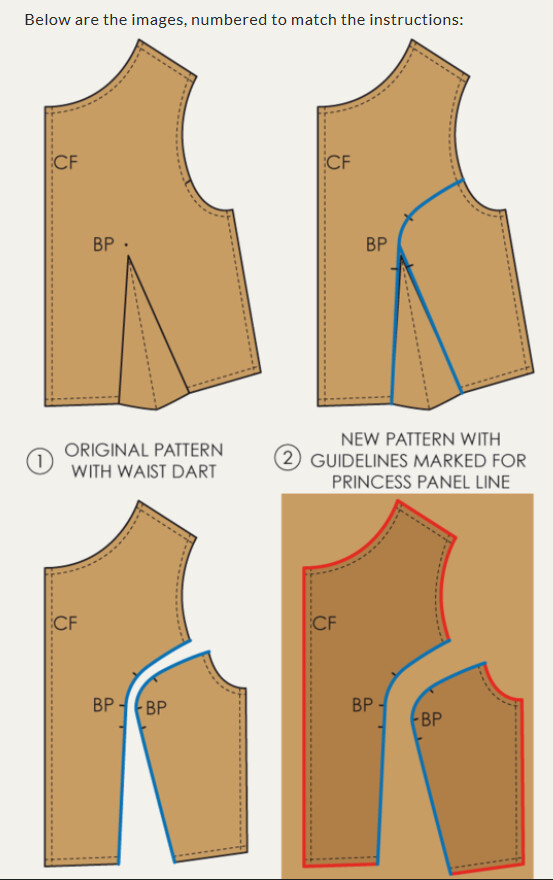 Below are the images, numbered to match the instructions:

CF

BP

CF

BP

① ORIGINAL PATTERN WITH WAIST DART

② NEW PATTERN WITH GUIDELINES MARKED FOR PRINCESS PANEL LINE

CF

BP

BP

CF

BP

BP