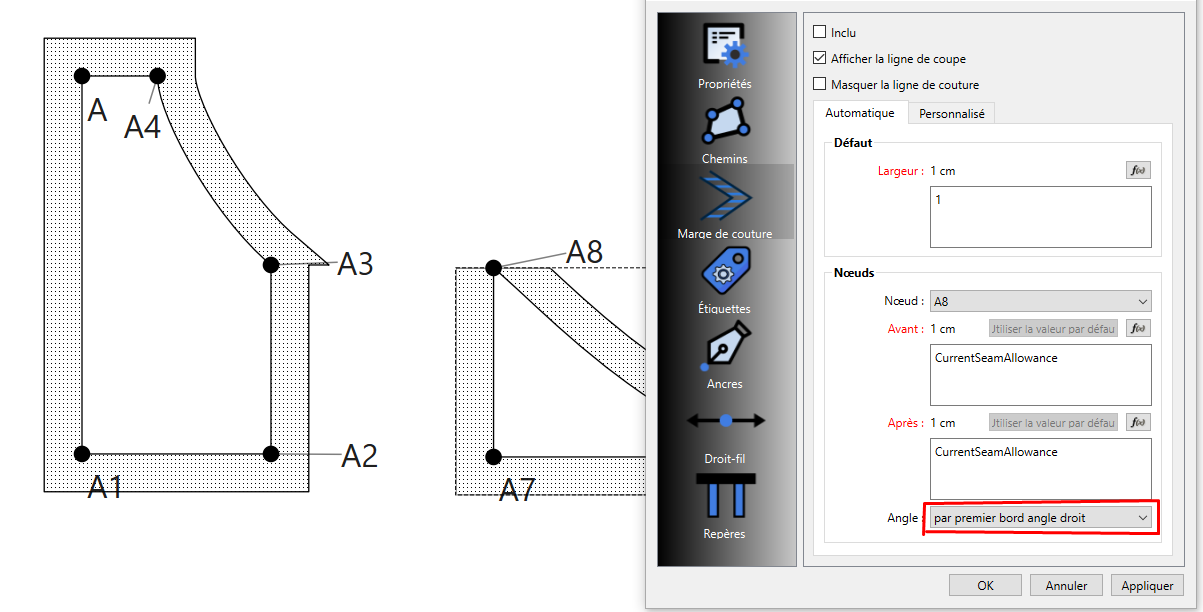 A
A4
A3
A2
A1
A8
A7

Propriétés
Chemins
Marge de couture
Étiquettes
Ancres
Droit-fil
Repères

Inclu
Afficher la ligne de coupe
Masquer la ligne de couture

Automatique
Personnalisé

Défaut
Largeur : 1 cm
f(x)
1

Nœuds
Nœud : A8
Avant : 1 cm
Jtiliser la valeur par défau
f(x)
CurrentSeamAllowance
Après : 1 cm
Jtiliser la valeur par défau
f(x)
CurrentSeamAllowance
Angle : par premier bord angle droit

OK
Annuler
Appliquer